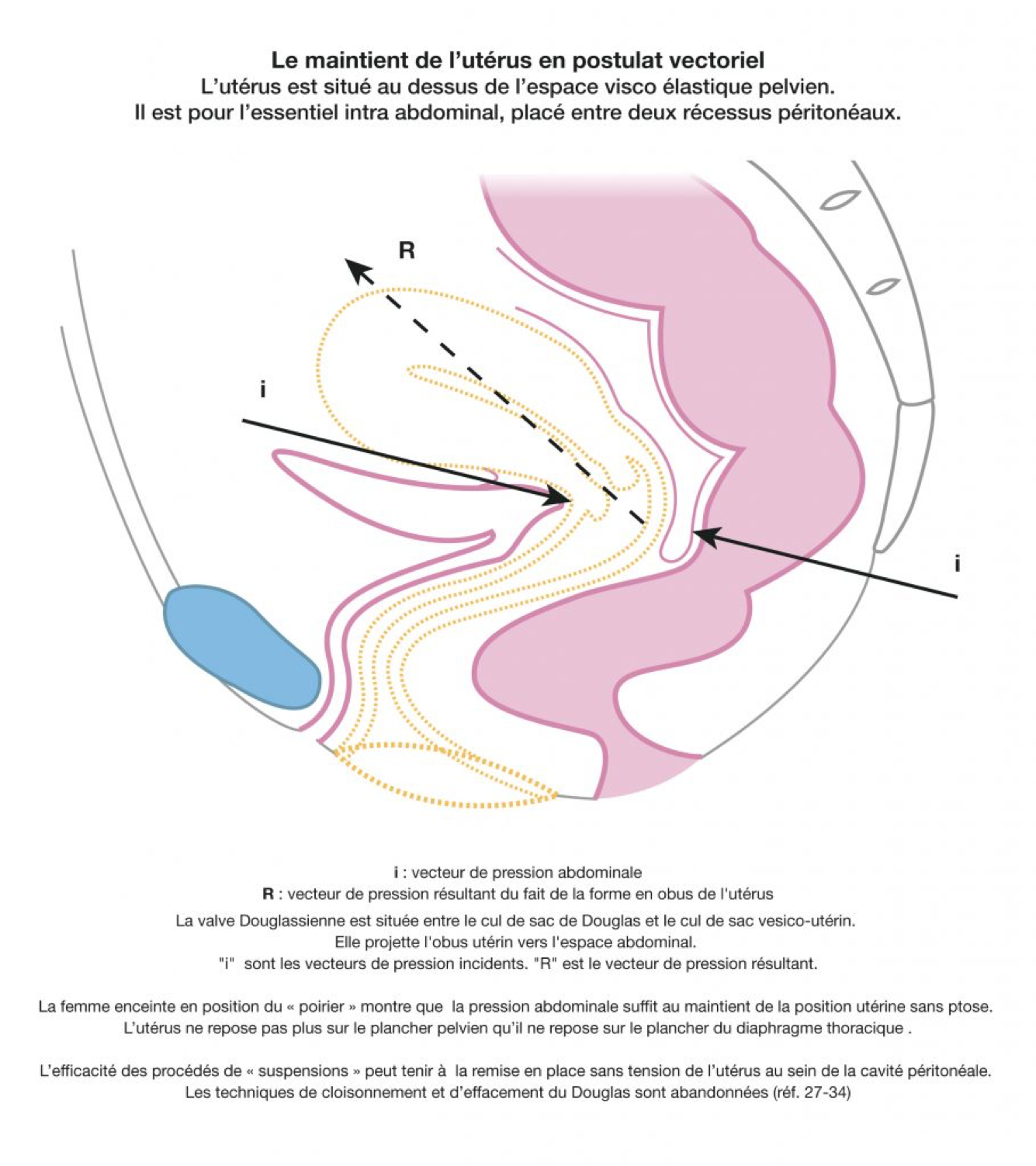 Le maintient de l'utérus en postulat vectoriel
L'utérus est situé au dessus de l'espace visco élastique pelvien.
Il est pour l'essentiel intra abdominal, placé entre deux récessus péritonéaux.

R

i

i

i : vecteur de pression abdominale
R : vecteur de pression résultant du fait de la forme en obus de l'utérus
La valve Douglassienne est située entre le cul de sac de Douglas et le cul de sac vesico-utérin.
Elle projette l'obus utérin vers l'espace abdominal.
"i" sont les vecteurs de pression incidents. "R" est le vecteur de pression résultant.

La femme enceinte en position du « poirier » montre que la pression abdominale suffit au maintient de la position utérine sans ptose.
L'utérus ne repose pas plus sur le plancher pelvien qu'il ne repose sur le plancher du diaphragme thoracique .

L'efficacité des procédés de « suspensions » peut tenir à la remise en place sans tension de l'utérus au sein de la cavité péritonéale.
Les techniques de cloisonnement et d'effacement du Douglas sont abandonnées (réf. 27-34)